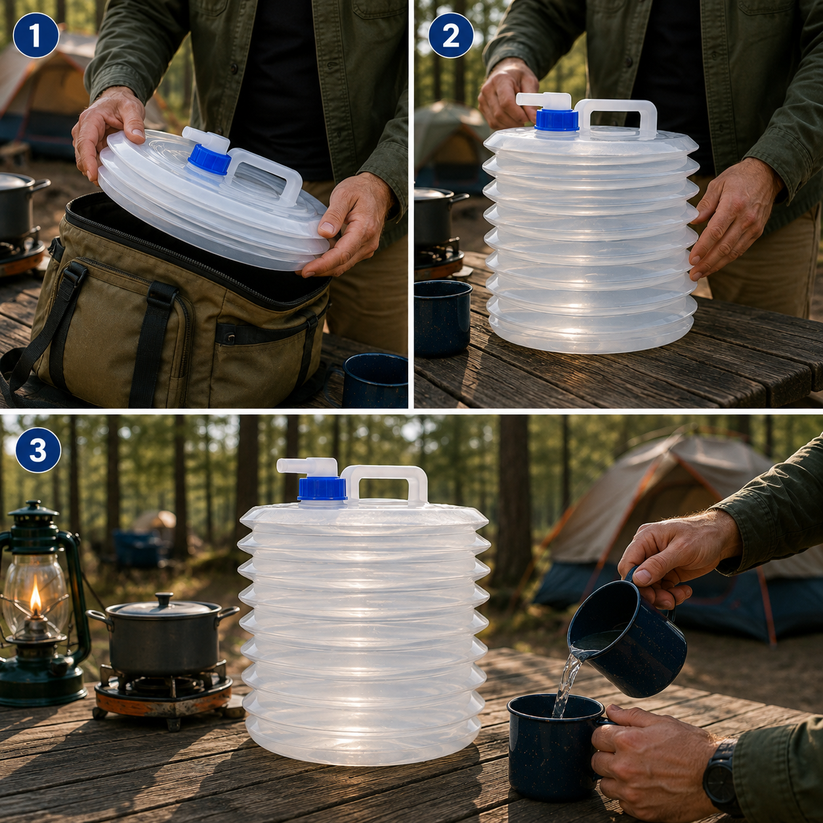 1

2

3