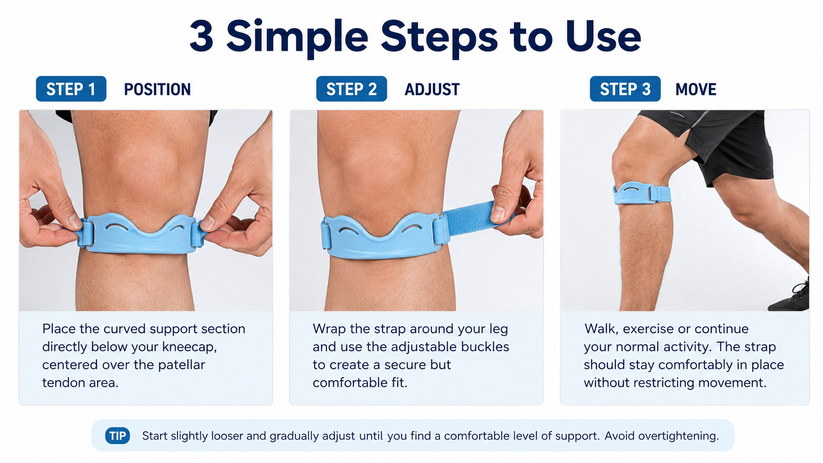 3 Simple Steps to Use

STEP 1 POSITION

Place the curved support section directly below your kneecap, centered over the patellar tendon area.

STEP 2 ADJUST

Wrap the strap around your leg and use the adjustable buckles to create a secure but comfortable fit.

STEP 3 MOVE

Walk, exercise or continue your normal activity. The strap should stay comfortably in place without restricting movement.

TIP Start slightly looser and gradually adjust until you find a comfortable level of support. Avoid overtightening.